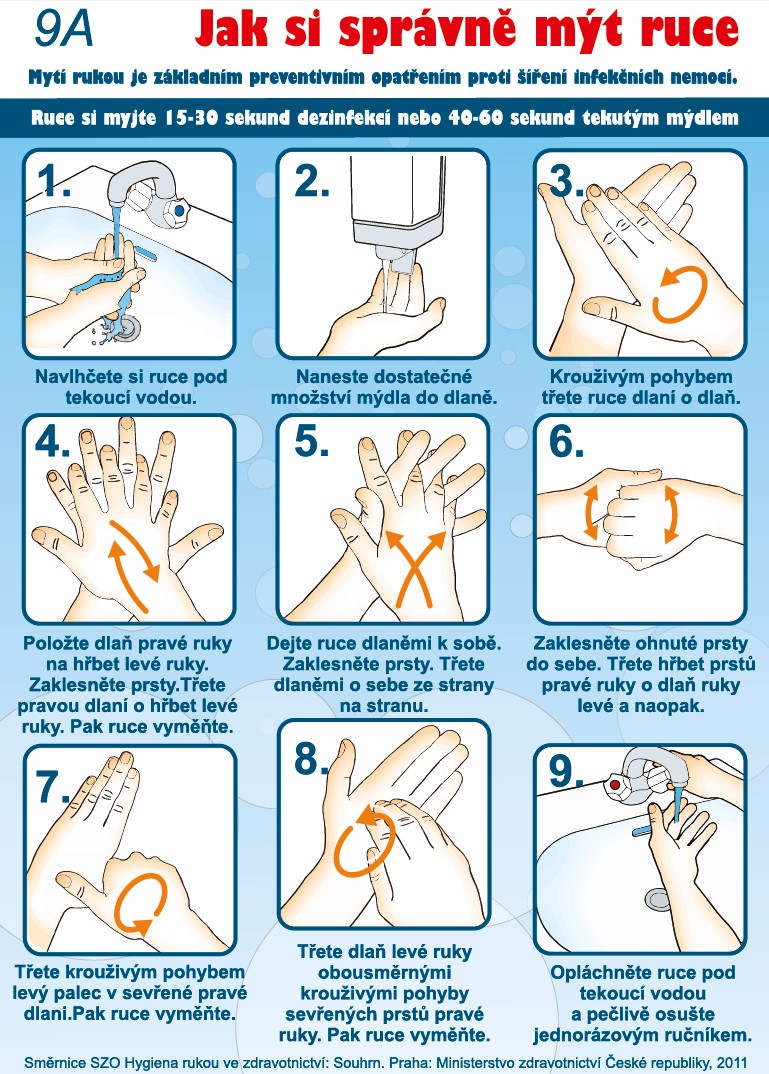 9A Jak si správně mýt ruce

Mytí rukou je základním preventivním opatřením proti šíření infekčních nemocí.

Ruce si myjte 15-30 sekund dezinfekcí nebo 40-60 sekund tekutým mýdlem

1.
Navlhčete si ruce pod tekoucí vodou.

2.
Naneste dostatečné množství mýdla do dlaně.

3.
Krouživým pohybem třete ruce dlaní o dlaň.

4.
Položte dlaň pravé ruky na hřbet levé ruky. Zaklesněte prsty.Třete pravou dlaní o hřbet levé ruky. Pak ruce vyměňte.

5.
Dejte ruce dlaněmi k sobě. Zaklesněte prsty. Třete dlaněmi o sebe ze strany na stranu.

6.
Zaklesněte ohnuté prsty do sebe. Třete hřbet prstů pravé ruky o dlaň ruky levé a naopak.

7.
Třete krouživým pohybem levý palec v sevřené pravé dlani.Pak ruce vyměňte.

8.
Třete dlaň levé ruky obousměrnými krouživými pohyby sevřených prstů pravé ruky. Pak ruce vyměňte.

9.
Opláchněte ruce pod tekoucí vodou a pečlivě osušte jednorázovým ručníkem.

Směrnice SZO Hygiena rukou ve zdravotnictví: Souhrn. Praha: Ministerstvo zdravotnictví České republiky, 2011